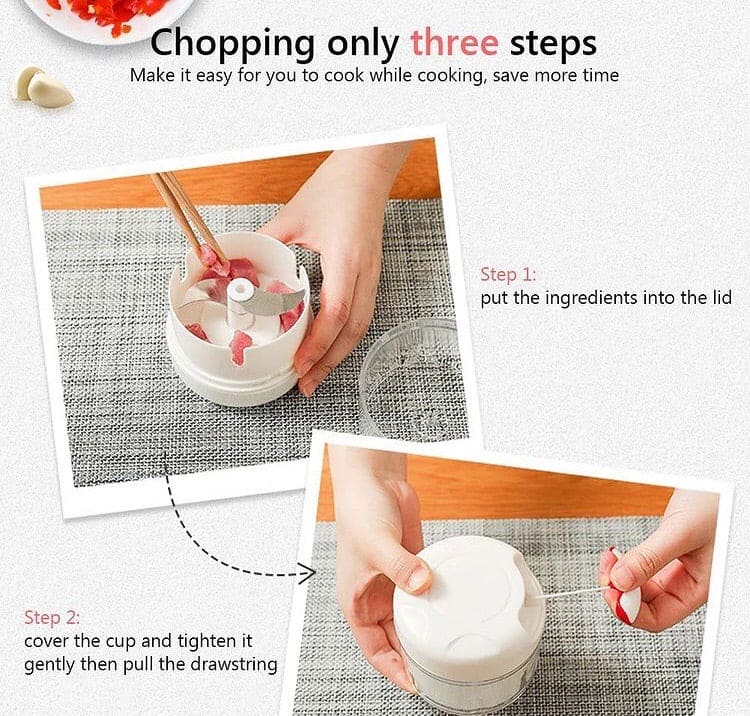 Chopping only three steps
Make it easy for you to cook while cooking, save more time

Step 1:
put the ingredients into the lid

Step 2:
cover the cup and tighten it gently then pull the drawstring